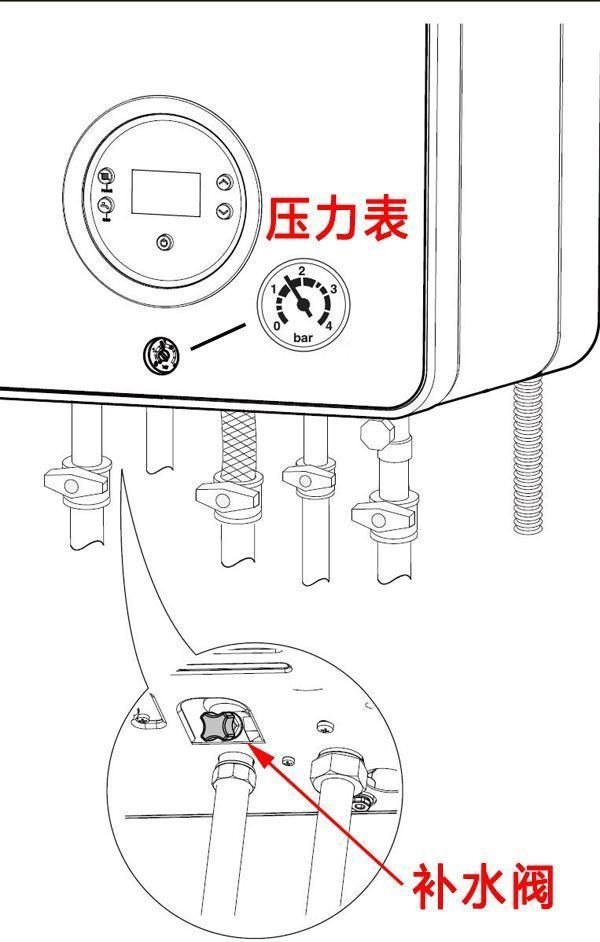 压力表
0 1 2 3 4
bar
补水阀